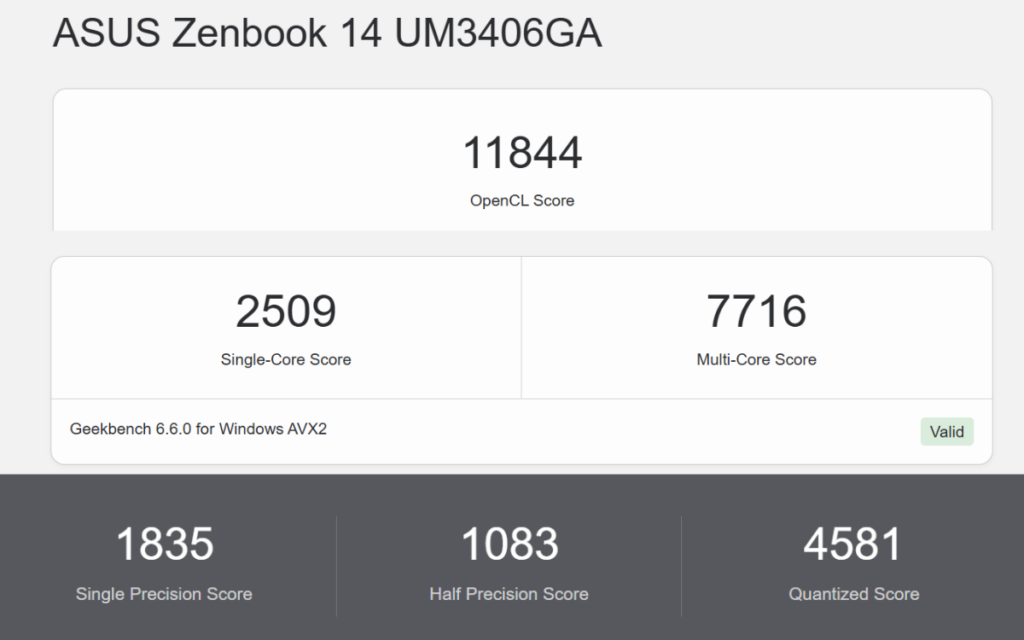 ASUS Zenbook 14 UM3406GA

11844
OpenCL Score

2509
Single-Core Score

7716
Multi-Core Score

Geekbench 6.6.0 for Windows AVX2

Valid

1835
Single Precision Score

1083
Half Precision Score

4581
Quantized Score